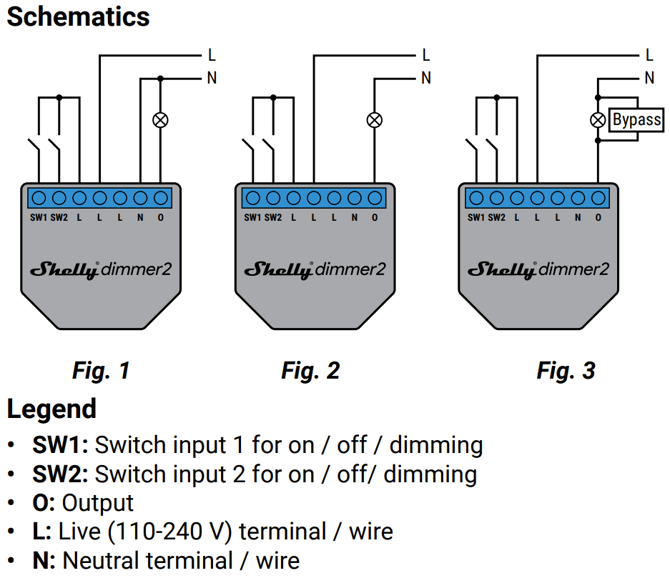 Schematics

L
N
SW1 SW2 L L L N O
Shelly dimmer2
Fig. 1

L
N
SW1 SW2 L L L N O
Shelly dimmer2
Fig. 2

L
N
Bypass
SW1 SW2 L L L N O
Shelly dimmer2
Fig. 3

Legend

• SW1: Switch input 1 for on / off / dimming
• SW2: Switch input 2 for on / off/ dimming
• O: Output
• L: Live (110-240 V) terminal / wire
• N: Neutral terminal / wire